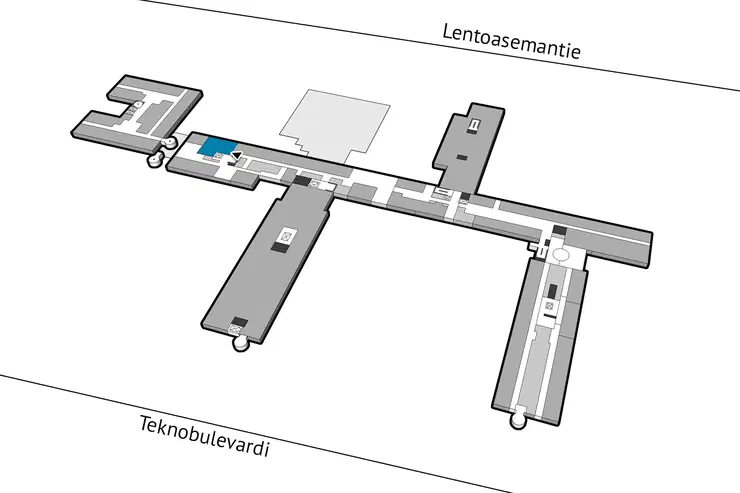 Lentoasemantie

Teknobulevardi